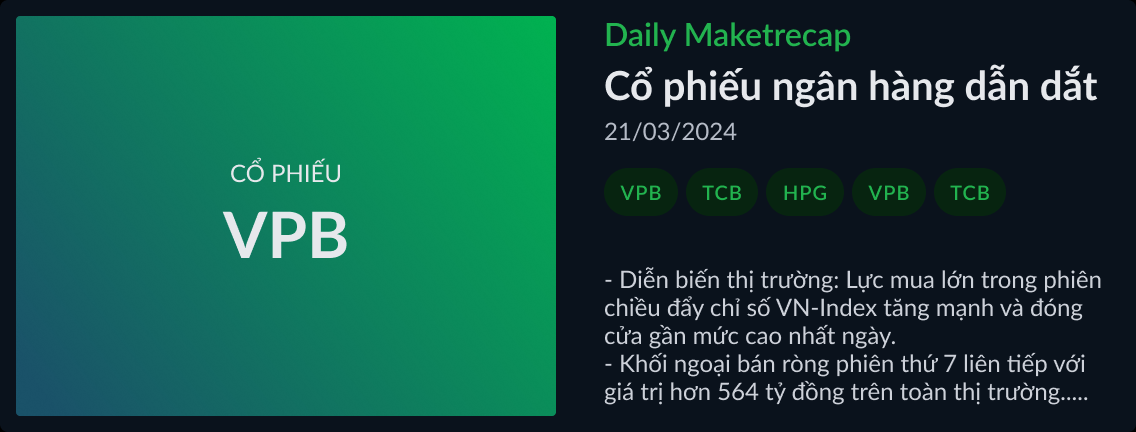 CỔ PHIẾU
VPB

Daily Maketrecap
Cổ phiếu ngân hàng dẫn dắt
21/03/2024

VPB TCB HPG VPB TCB

- Diễn biến thị trường: Lực mua lớn trong phiên chiều đẩy chỉ số VN-Index tăng mạnh và đóng cửa gần mức cao nhất ngày.
- Khối ngoại bán ròng phiên thứ 7 liên tiếp với giá trị hơn 564 tỷ đồng trên toàn thị trường.....